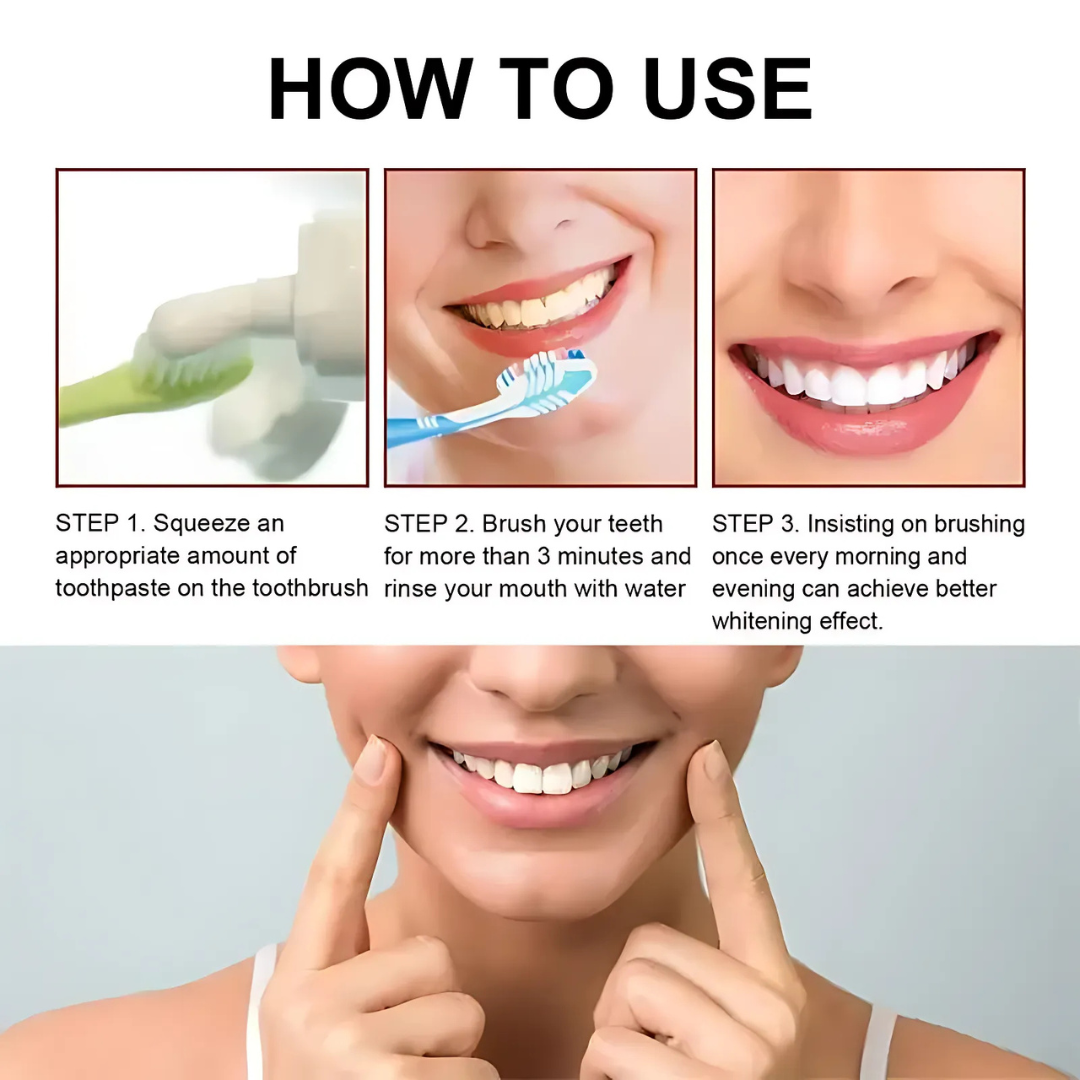 HOW TO USE

STEP 1. Squeeze an appropriate amount of toothpaste on the toothbrush

STEP 2. Brush your teeth for more than 3 minutes and rinse your mouth with water

STEP 3. Insisting on brushing once every morning and evening can achieve better whitening effect.