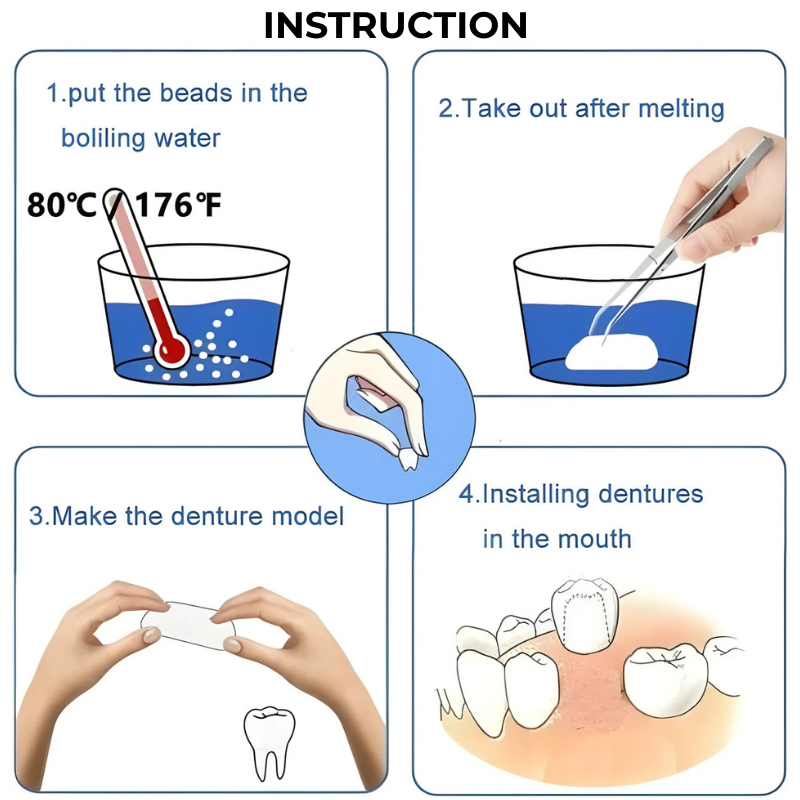 INSTRUCTION

1.put the beads in the boliling water

80℃ / 176℉

2.Take out after melting

3.Make the denture model

4.Installing dentures in the mouth